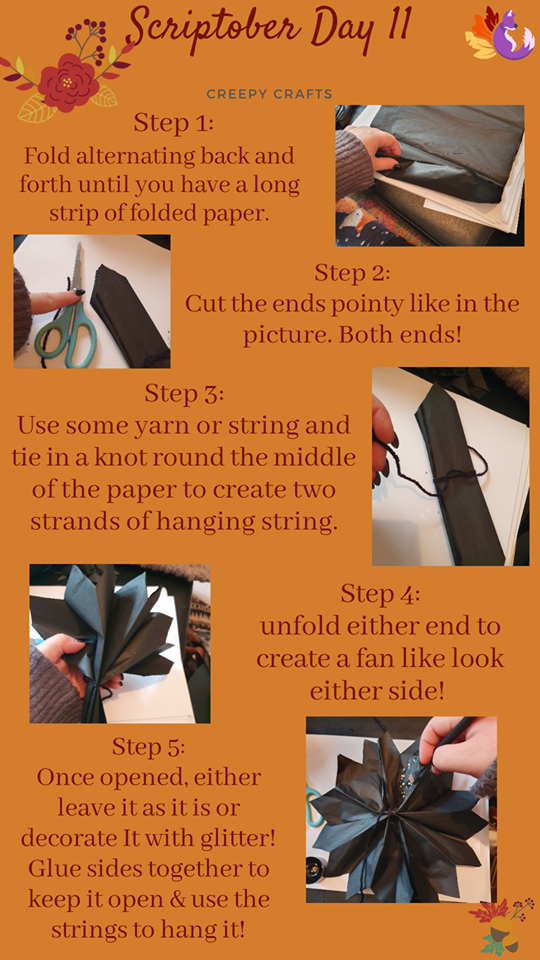 Scriptober Day 11

CREEPY CRAFTS

Step 1:
Fold alternating back and forth until you have a long strip of folded paper.

Step 2:
Cut the ends pointy like in the picture. Both ends!

Step 3:
Use some yarn or string and tie in a knot round the middle of the paper to create two strands of hanging string.

Step 4:
unfold either end to create a fan like look either side!

Step 5:
Once opened, either leave it as it is or decorate It with glitter! Glue sides together to keep it open & use the strings to hang it!