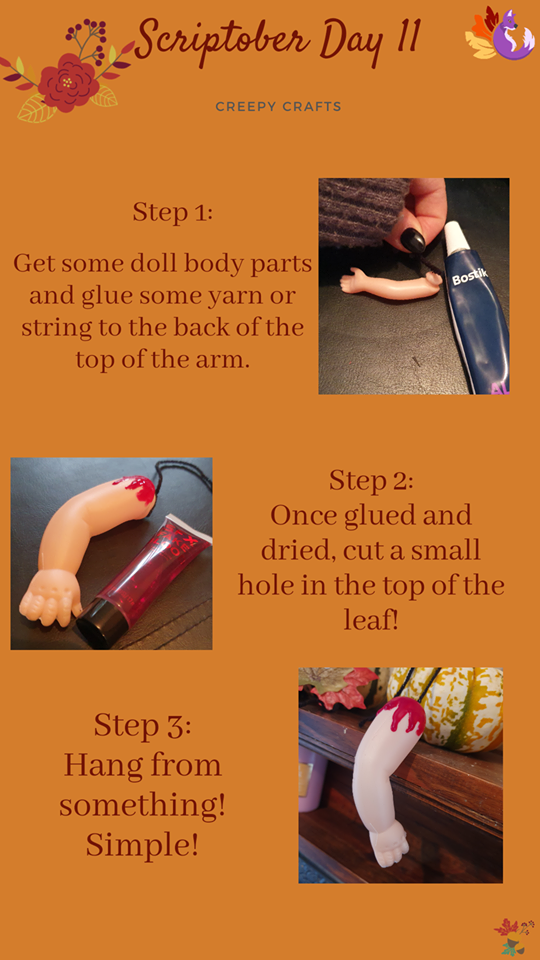 Scriptober Day 11

CREEPY CRAFTS

Step 1:

Get some doll body parts and glue some yarn or string to the back of the top of the arm.

Bostik

Step 2:
Once glued and dried, cut a small hole in the top of the leaf!

Step 3:
Hang from something!
Simple!