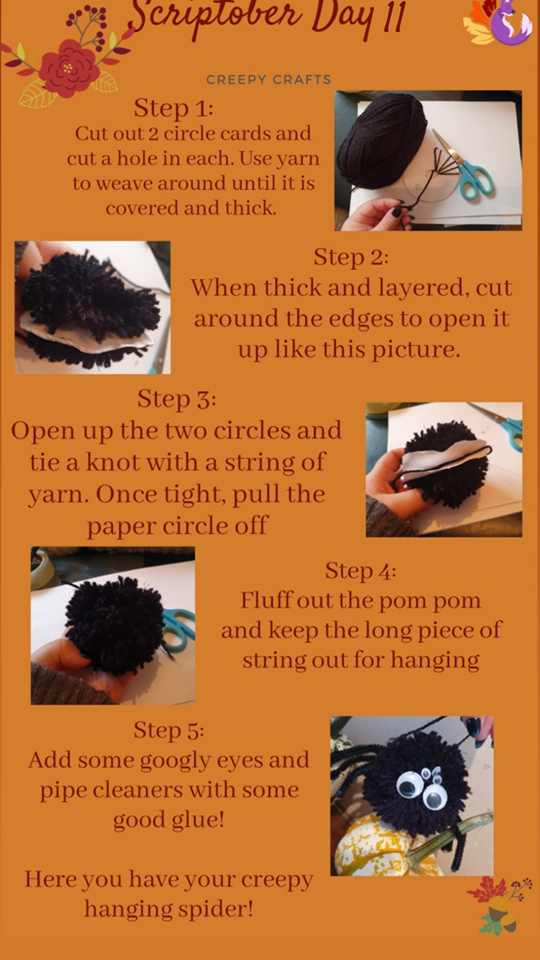 Scriptober Day 11

CREEPY CRAFTS

Step 1:
Cut out 2 circle cards and cut a hole in each. Use yarn to weave around until it is covered and thick.

Step 2:
When thick and layered, cut around the edges to open it up like this picture.

Step 3:
Open up the two circles and tie a knot with a string of yarn. Once tight, pull the paper circle off

Step 4:
Fluff out the pom pom and keep the long piece of string out for hanging

Step 5:
Add some googly eyes and pipe cleaners with some good glue!

Here you have your creepy hanging spider!